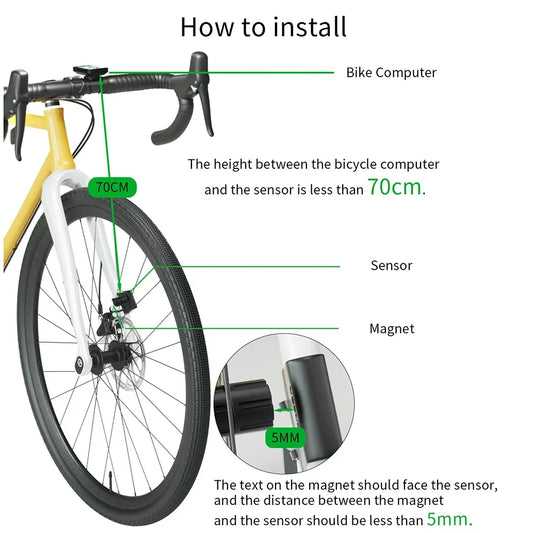 How to install

Bike Computer

The height between the bicycle computer and the sensor is less than 70cm.

70CM

Sensor

Magnet

5MM

The text on the magnet should face the sensor, and the distance between the magnet and the sensor should be less than 5mm.